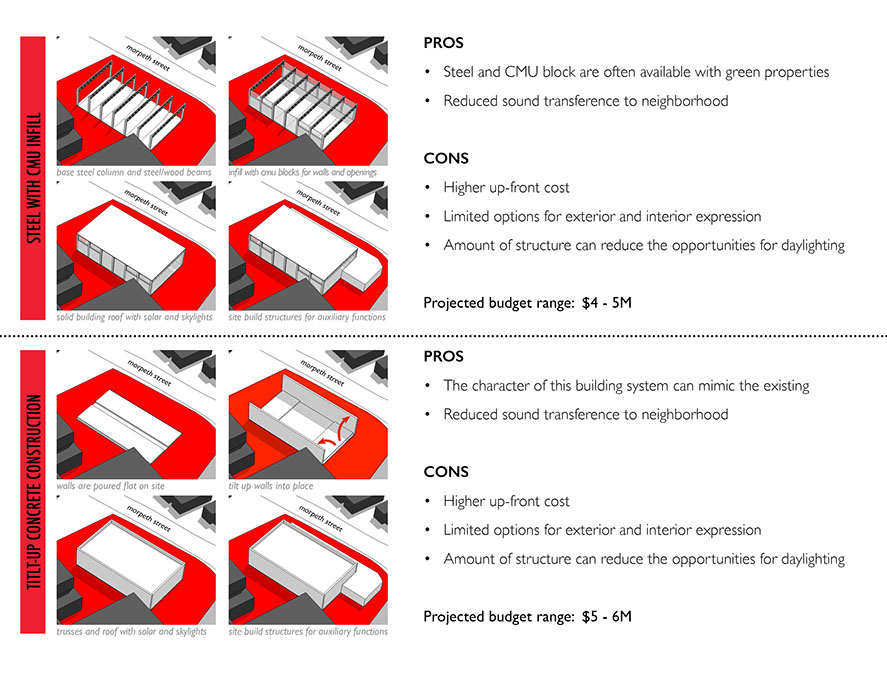 STEEL WITH CMU INFILL

morpeth street

base steel column and steel/wood beams

morpeth street

infill with cmu blocks for walls and openings

morpeth street

solid building roof with solar and skylights

morpeth street

site build structures for auxiliary functions

PROS

• Steel and CMU block are often available with green properties

• Reduced sound transference to neighborhood

CONS

• Higher up-front cost

• Limited options for exterior and interior expression

• Amount of structure can reduce the opportunities for daylighting

Projected budget range: $4 - 5M

TITLT-UP CONCRETE CONSTRUCTION

morpeth street

walls are poured flat on site

morpeth street

tilt up walls into place

morpeth street

trusses and roof with solar and skylights

morpeth street

site build structures for auxiliary functions

PROS

• The character of this building system can mimic the existing

• Reduced sound transference to neighborhood

CONS

• Higher up-front cost

• Limited options for exterior and interior expression

• Amount of structure can reduce the opportunities for daylighting

Projected budget range: $5 - 6M