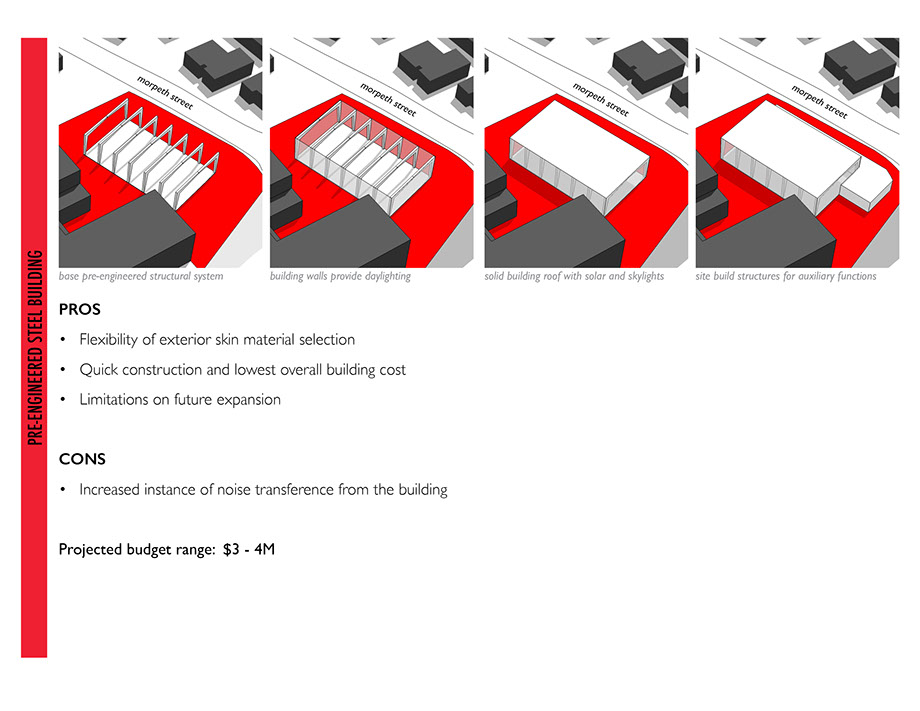 PRE-ENGINEERED STEEL BUILDING

morpeth street

base pre-engineered structural system

morpeth street

building walls provide daylighting

morpeth street

solid building roof with solar and skylights

morpeth street

site build structures for auxiliary functions

PROS

• Flexibility of exterior skin material selection

• Quick construction and lowest overall building cost

• Limitations on future expansion

CONS

• Increased instance of noise transference from the building

Projected budget range: $3 - 4M