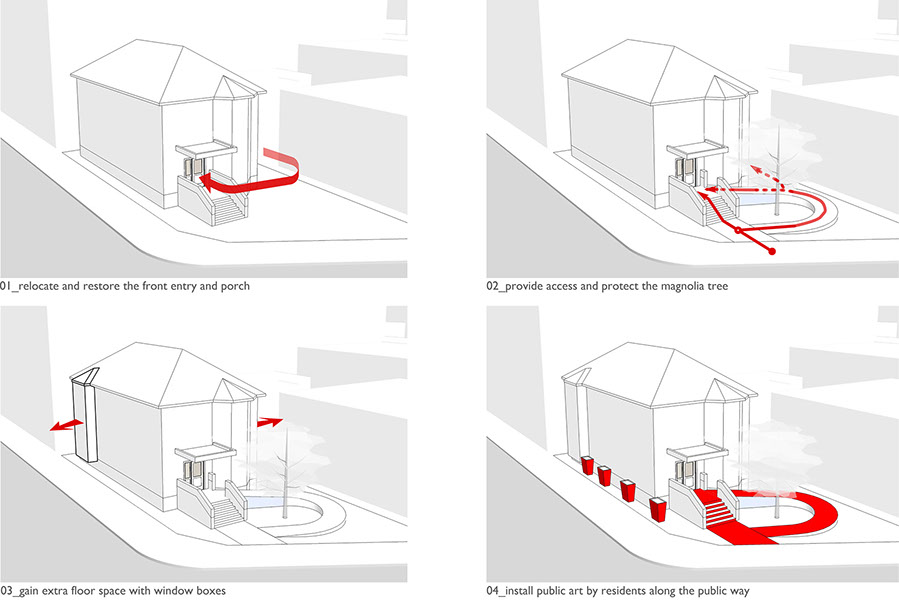 01_relocate and restore the front entry and porch

02_provide access and protect the magnolia tree

03_gain extra floor space with window boxes

04_install public art by residents along the public way